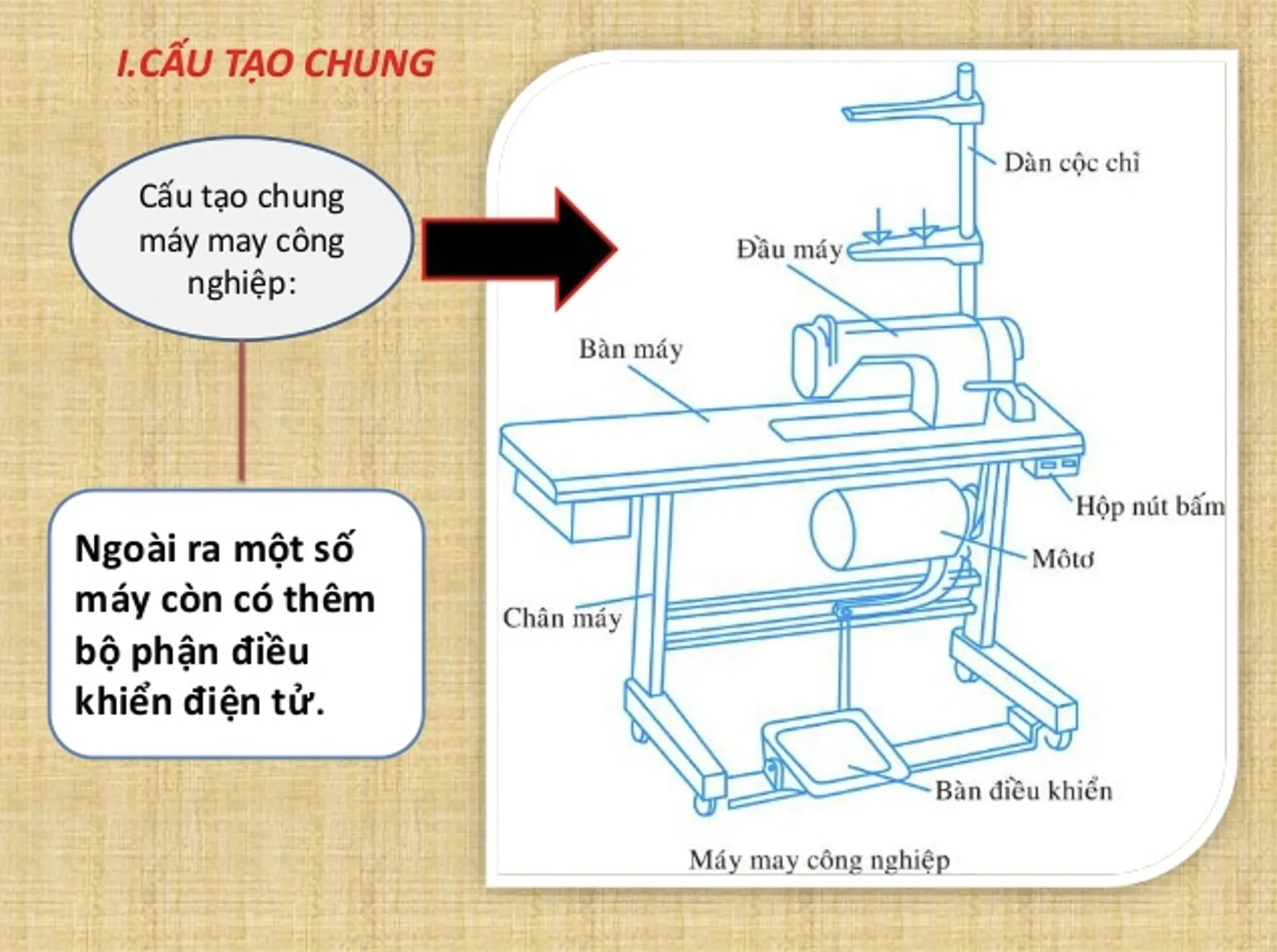 I.CẤU TẠO CHUNG

Cấu tạo chung máy may công nghiệp:

Ngoài ra một số máy còn có thêm bộ phận điều khiển điện tử.

Dàn cộc chỉ

Đầu máy

Bàn máy

Hộp nút bấm

Môtơ

Chân máy

Bàn điều khiển

Máy may công nghiệp